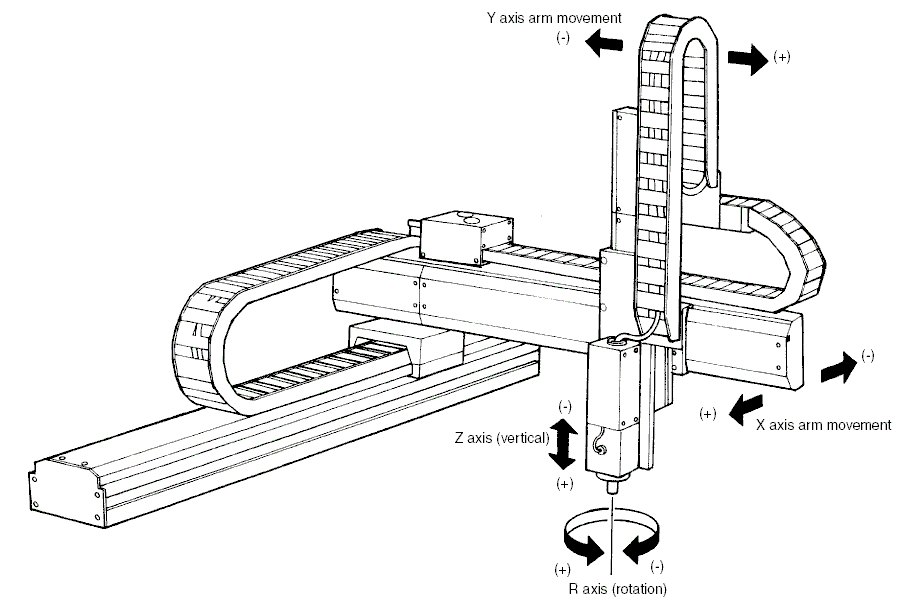 Y axis arm movement
(-)
(+)
(-)
(+)
X axis arm movement
(-)
Z axis (vertical)
(+)
(+)
(-)
R axis (rotation)